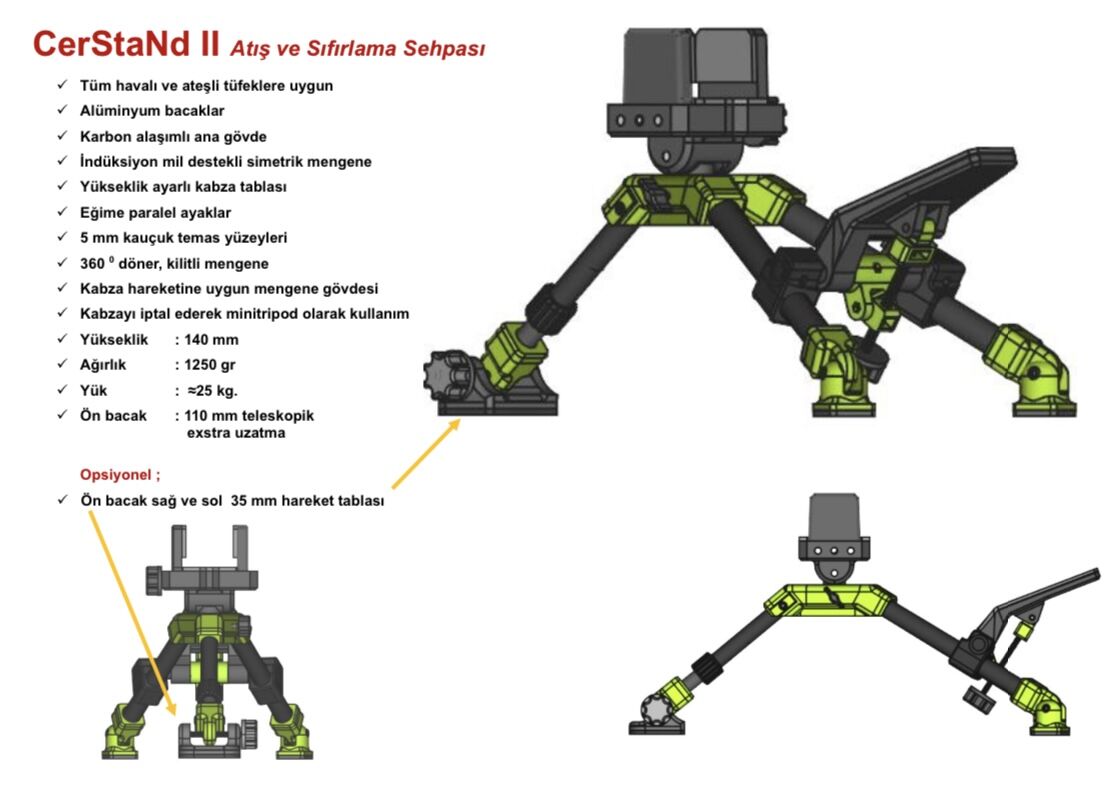 CerStaNd II Atış ve Sıfırlama Sehpası

✓ Tüm havalı ve ateşli tüfeklere uygun
✓ Alüminyum bacaklar
✓ Karbon alaşımlı ana gövde
✓ İndüksiyon mil destekli simetrik mengene
✓ Yükseklik ayarlı kabza tablası
✓ Eğime paralel ayaklar
✓ 5 mm kauçuk temas yüzeyleri
✓ 360 $^0$ döner, kilitli mengene
✓ Kabza hareketine uygun mengene gövdesi
✓ Kabzayı iptal ederek minitripod olarak kullanım
✓ Yükseklik : 140 mm
✓ Ağırlık : 1250 gr
✓ Yük : ≈25 kg.
✓ Ön bacak : 110 mm teleskopik exstra uzatma

Opsiyonel ;
✓ Ön bacak sağ ve sol 35 mm hareket tablası